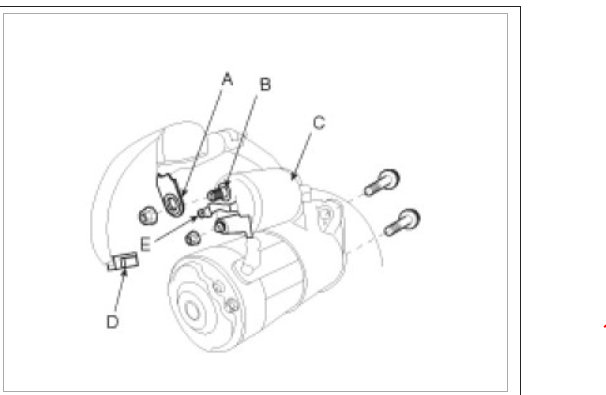 A
B
C
E
D