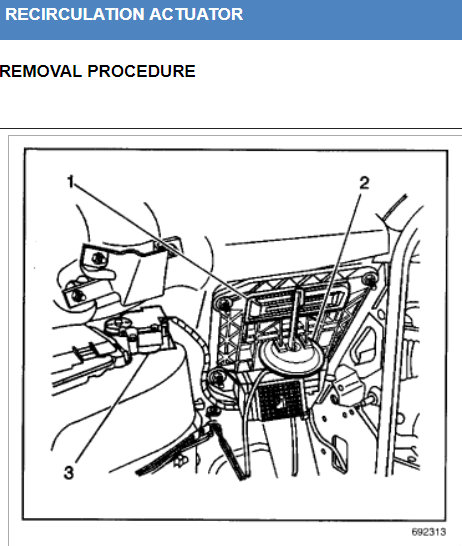 RECIRCULATION ACTUATOR

REMOVAL PROCEDURE

1

2

3

692313