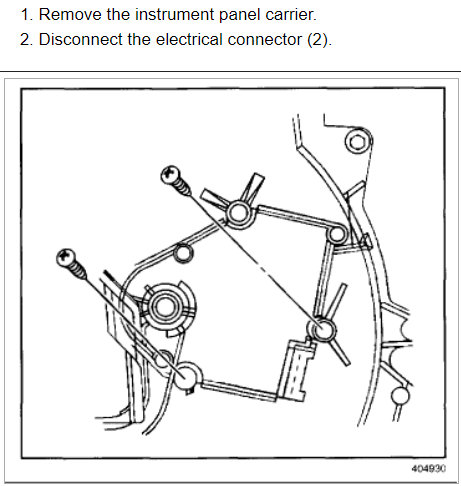 1. Remove the instrument panel carrier.

2. Disconnect the electrical connector (2).

404930