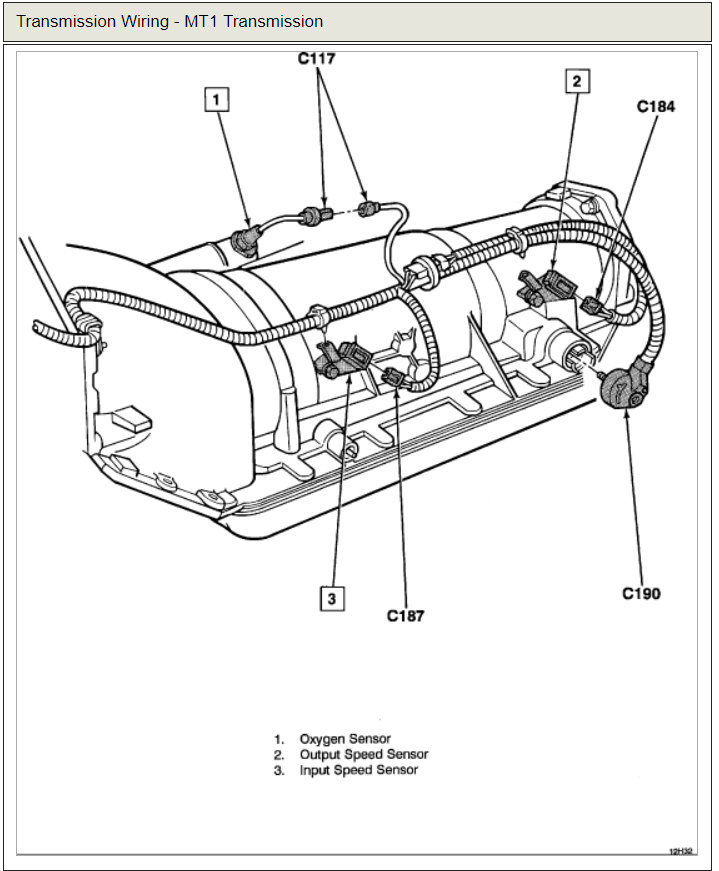 Transmission Wiring - MT1 Transmission

C117

1

2

C184

3

C187

C190

1. Oxygen Sensor
2. Output Speed Sensor
3. Input Speed Sensor

12H32