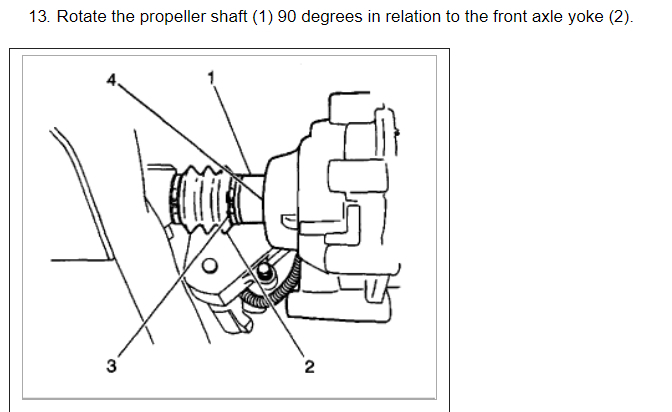 13. Rotate the propeller shaft (1) 90 degrees in relation to the front axle yoke (2).

4

1

3

2