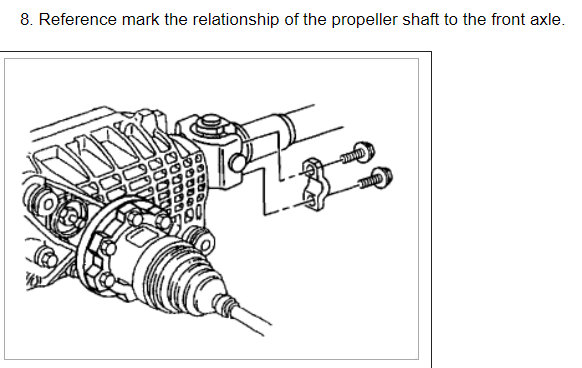 8. Reference mark the relationship of the propeller shaft to the front axle.