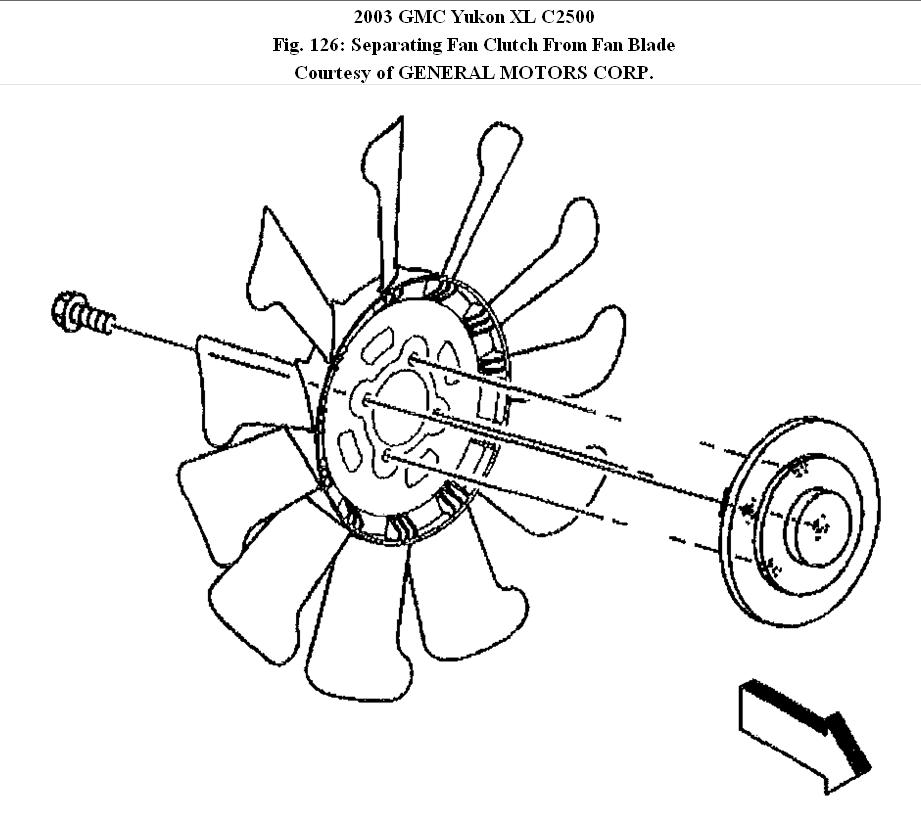 2003 GMC Yukon XL C2500

Fig. 126: Separating Fan Clutch From Fan Blade

Courtesy of GENERAL MOTORS CORP.