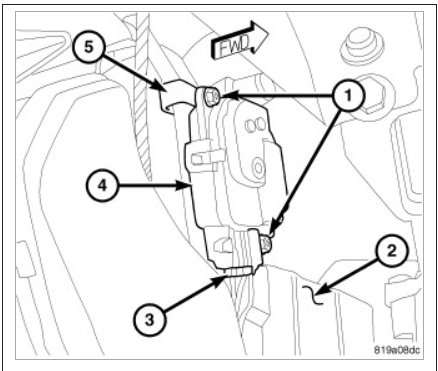 5
FWD
1
4
2
3
819a08dc