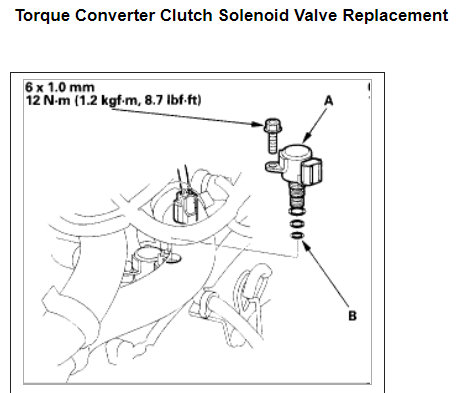 Torque Converter Clutch Solenoid Valve Replacement

6 x 1.0 mm
12 N·m (1.2 kgf·m, 8.7 lbf·ft)

A

B