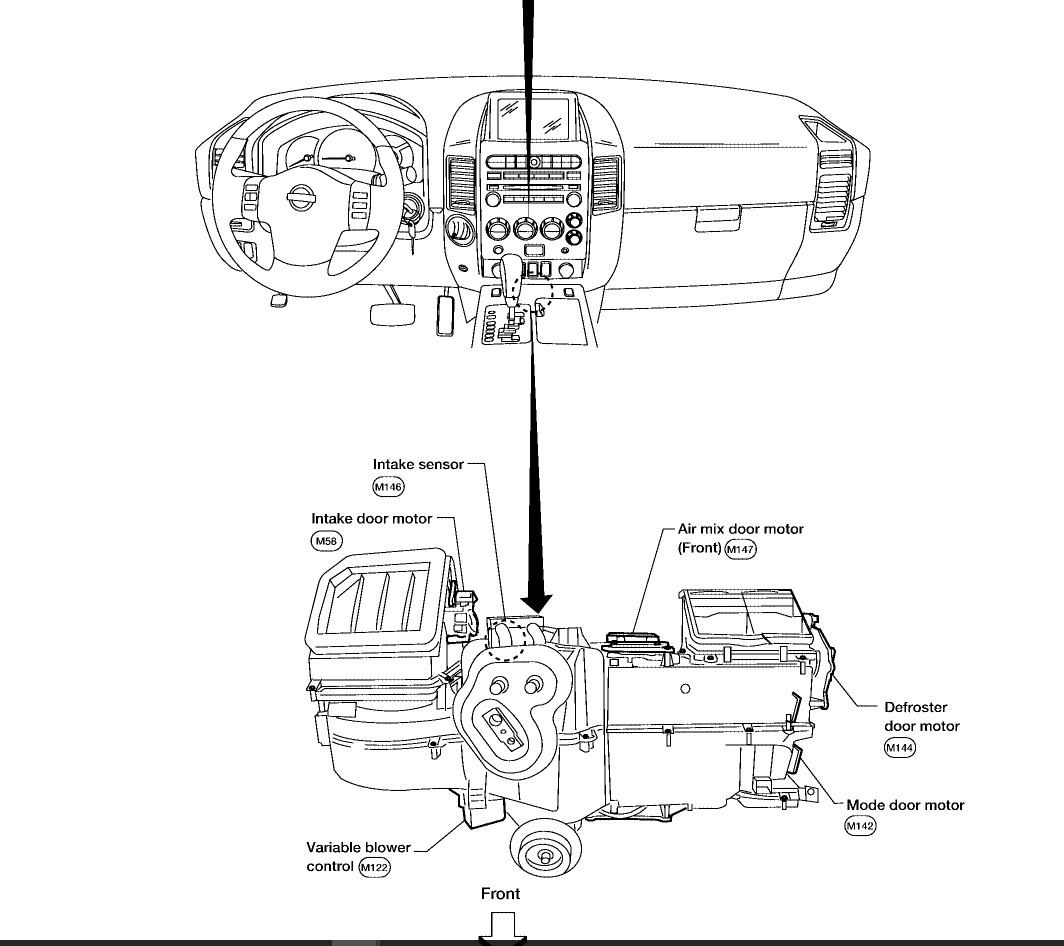 Intake sensor
M146

Intake door motor
M58

Air mix door motor
(Front) M147

Defroster
door motor
M144

Mode door motor
M142

Variable blower
control M122

Front