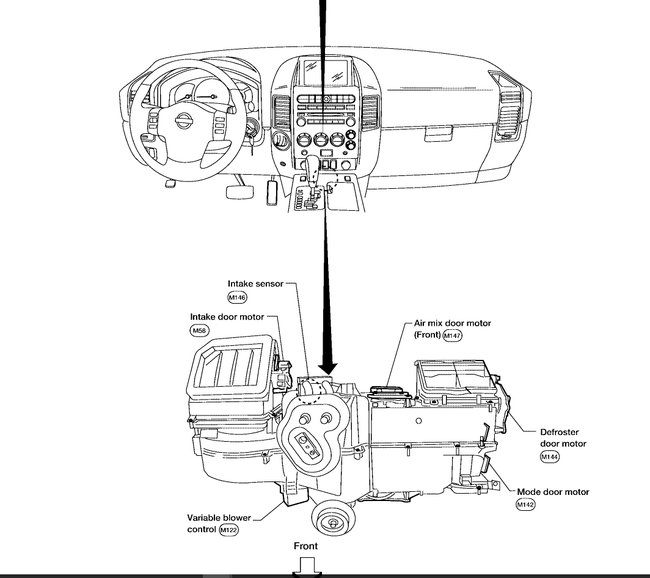 Intake sensor
M146

Intake door motor
M58

Air mix door motor
(Front) M147

Defroster
door motor
M144

Mode door motor
M142

Variable blower
control M122

Front