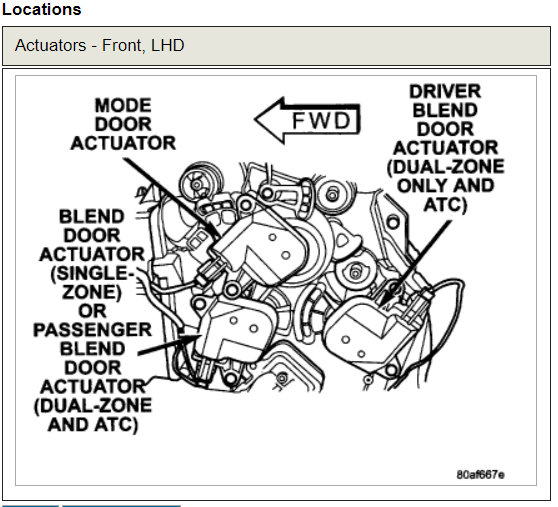 Locations

Actuators - Front, LHD

MODE DOOR ACTUATOR

FWD

DRIVER BLEND DOOR ACTUATOR (DUAL-ZONE ONLY AND ATC)

BLEND DOOR ACTUATOR (SINGLE-ZONE) OR PASSENGER BLEND DOOR ACTUATOR (DUAL-ZONE AND ATC)

80af667e