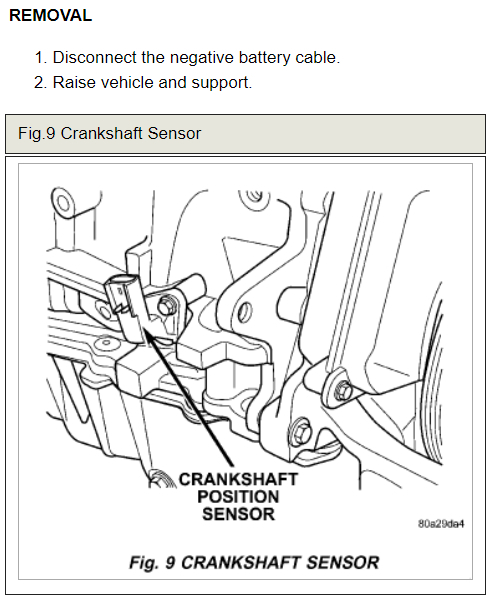 REMOVAL

1. Disconnect the negative battery cable.
2. Raise vehicle and support.

Fig.9 Crankshaft Sensor

CRANKSHAFT POSITION SENSOR

80a29da4

Fig. 9 CRANKSHAFT SENSOR