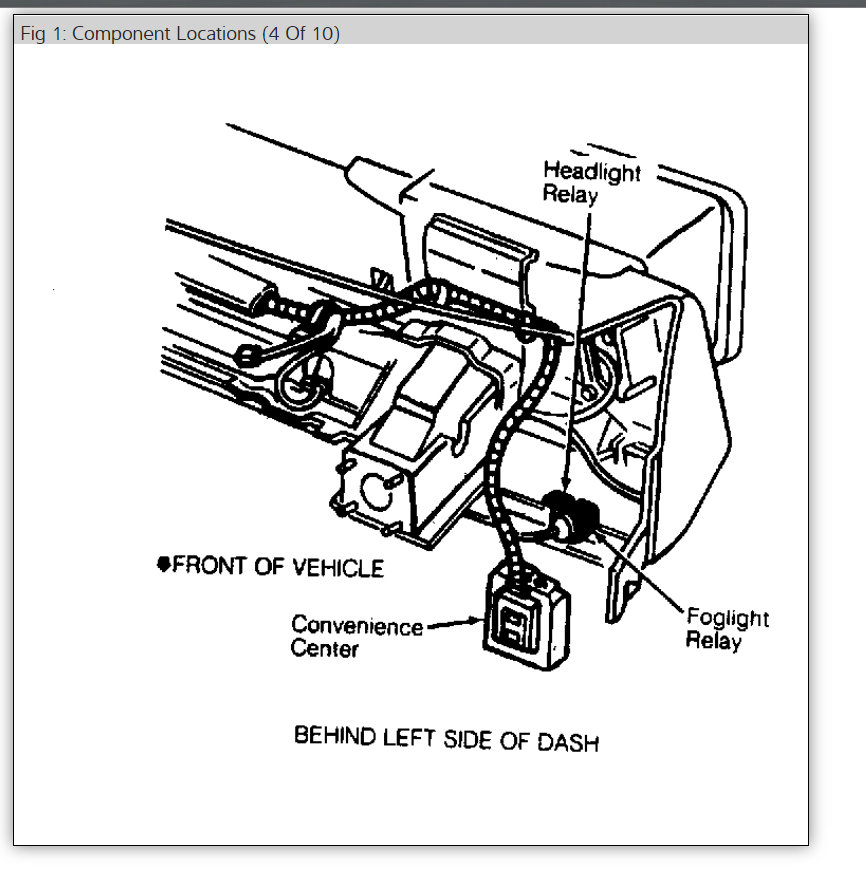 Fig 1: Component Locations (4 Of 10)

Headlight Relay

FRONT OF VEHICLE

Convenience Center

Foglight Relay

BEHIND LEFT SIDE OF DASH