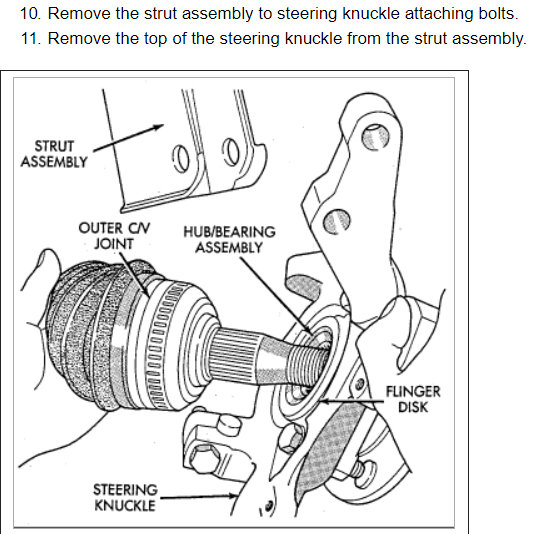 10. Remove the strut assembly to steering knuckle attaching bolts.

11. Remove the top of the steering knuckle from the strut assembly.

STRUT ASSEMBLY

OUTER C/V JOINT

HUB/BEARING ASSEMBLY

FLINGER DISK

STEERING KNUCKLE