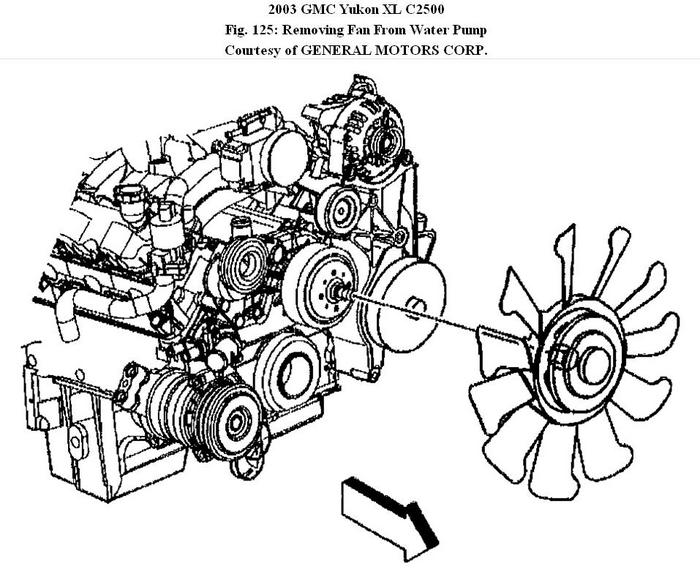 2003 GMC Yukon XL C2500
Fig. 125: Removing Fan From Water Pump
Courtesy of GENERAL MOTORS CORP.