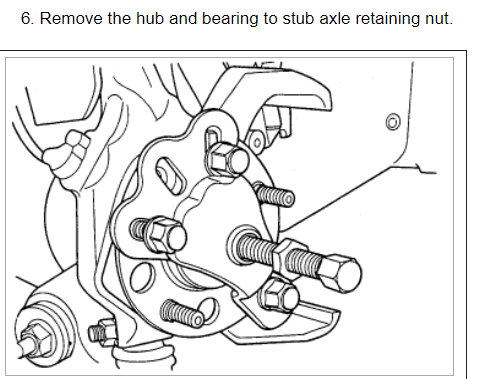 6. Remove the hub and bearing to stub axle retaining nut.