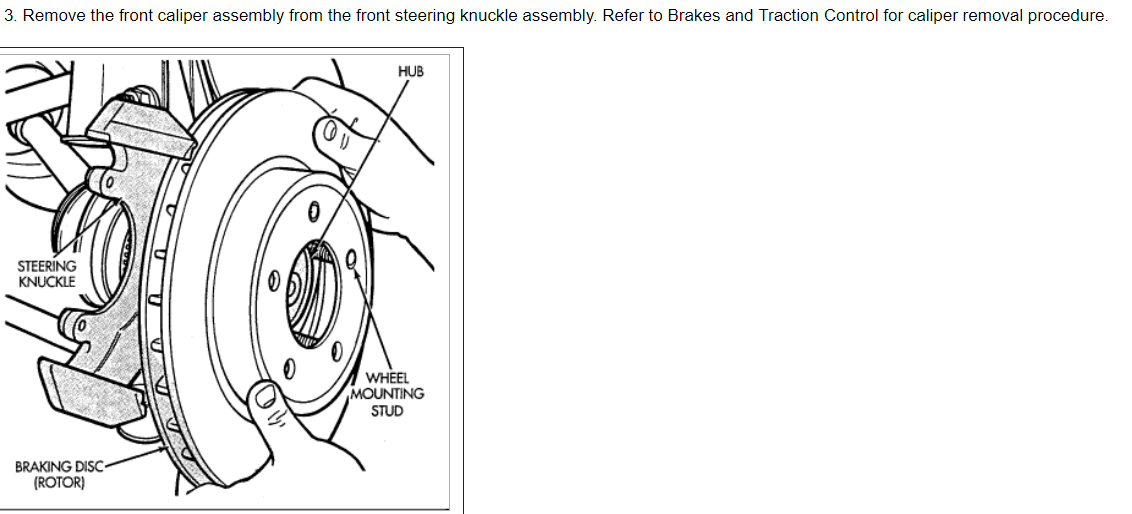 3. Remove the front caliper assembly from the front steering knuckle assembly. Refer to Brakes and Traction Control for caliper removal procedure.

HUB

STEERING KNUCKLE

WHEEL MOUNTING STUD

BRAKING DISC (ROTOR)