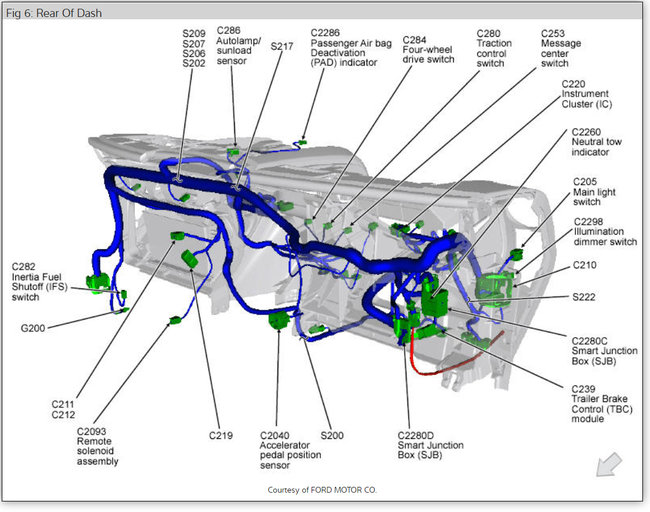 Fig 6: Rear Of Dash

S209
S207
S206
S202

C286
Autolamp/
sunload
sensor

S217

C2286
Passenger Air bag
Deactivation
(PAD) indicator

C284
Four-wheel
drive switch

C280
Traction
control
switch

C253
Message
center
switch

C220
Instrument
Cluster (IC)

C2260
Neutral tow
indicator

C205
Main light
switch

C2298
Illumination
dimmer switch

C210

S222

C2280C
Smart Junction
Box (SJB)

C239
Trailer Brake
Control (TBC)
module

C282
Inertia Fuel
Shutoff (IFS)
switch

G200

C211
C212

C2093
Remote
solenoid
assembly

C219

C2040
Accelerator
pedal position
sensor

S200

C2280D
Smart Junction
Box (SJB)

Courtesy of FORD MOTOR CO.