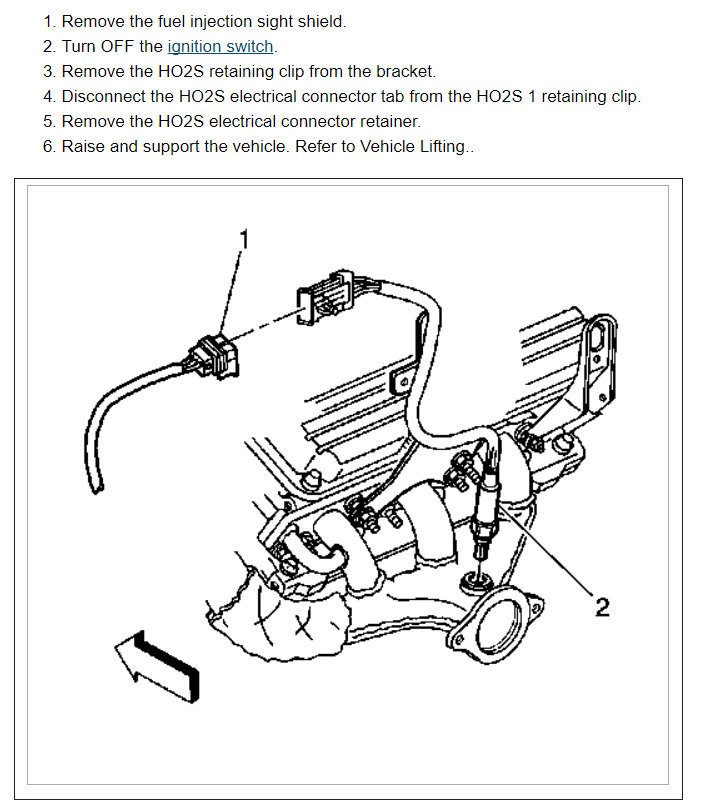 1. Remove the fuel injection sight shield.
2. Turn OFF the ignition switch.
3. Remove the HO2S retaining clip from the bracket.
4. Disconnect the HO2S electrical connector tab from the HO2S 1 retaining clip.
5. Remove the HO2S electrical connector retainer.
6. Raise and support the vehicle. Refer to Vehicle Lifting..

1

2