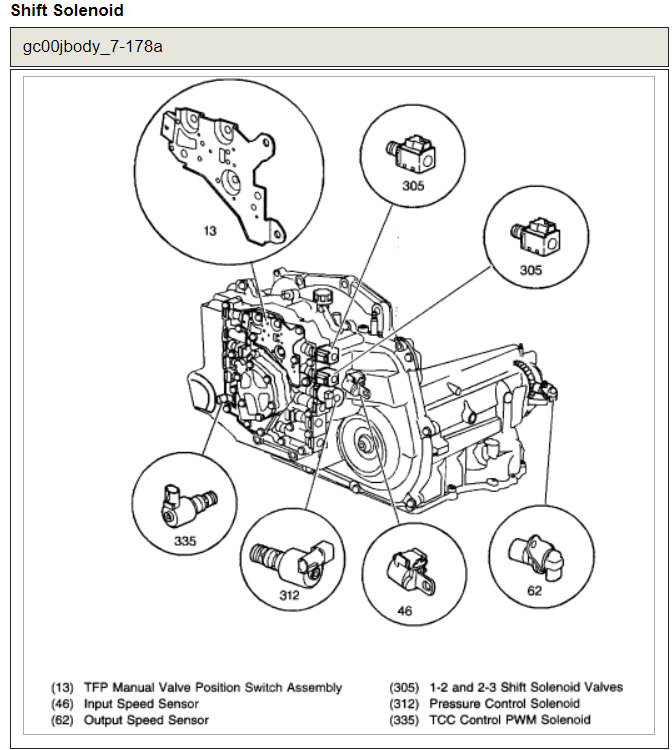 Shift Solenoid

gc00jbody_7-178a

13

305

305

335

312

46

62

(13) TFP Manual Valve Position Switch Assembly
(46) Input Speed Sensor
(62) Output Speed Sensor

(305) 1-2 and 2-3 Shift Solenoid Valves
(312) Pressure Control Solenoid
(335) TCC Control PWM Solenoid