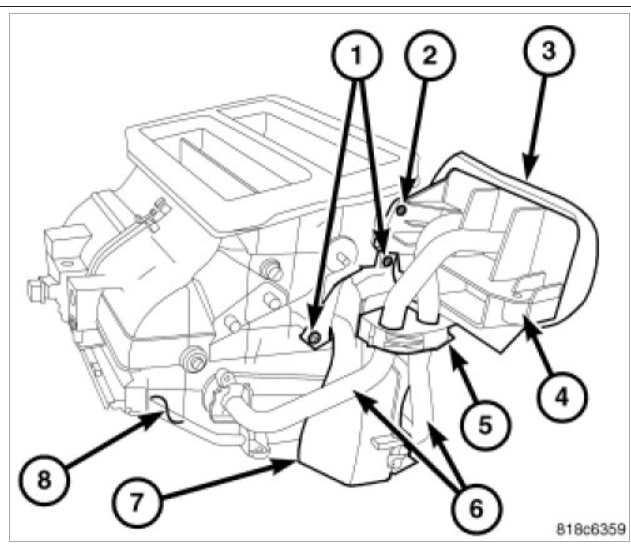 1
2
3
4
5
6
7
8
818c6359