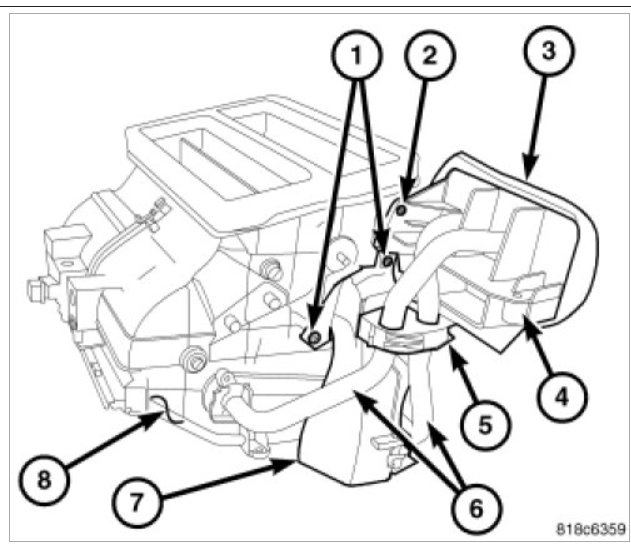 1
2
3
4
5
6
7
8
818c6359