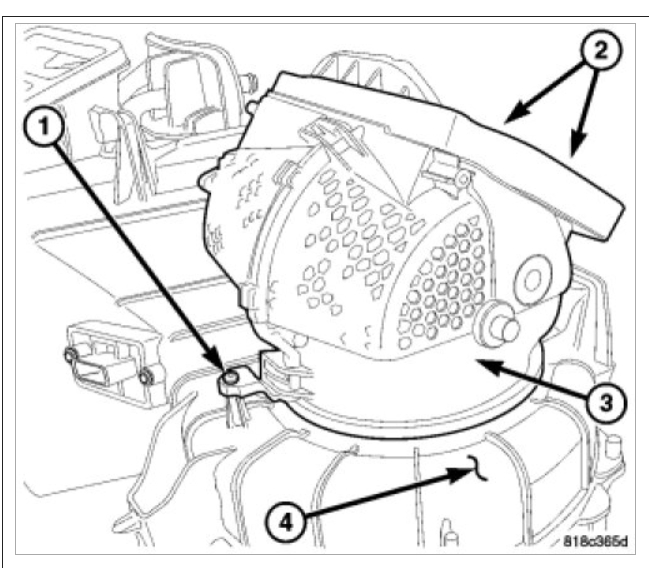 2
1
3
4
818c365d