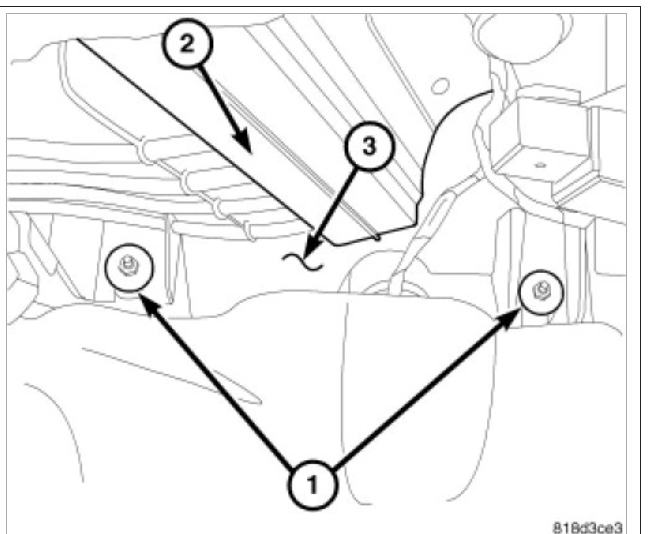 2
3
1
818d3ce3