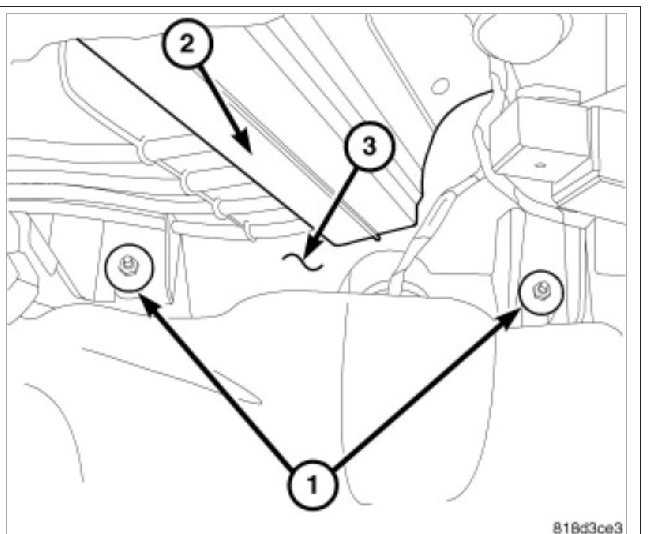 2
3
1
818d3ce3