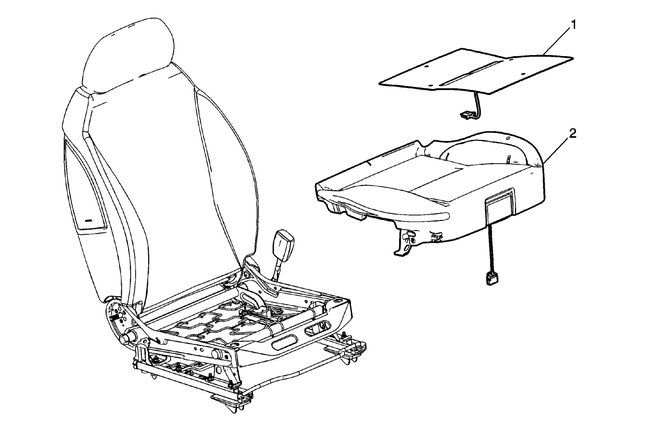 1

2