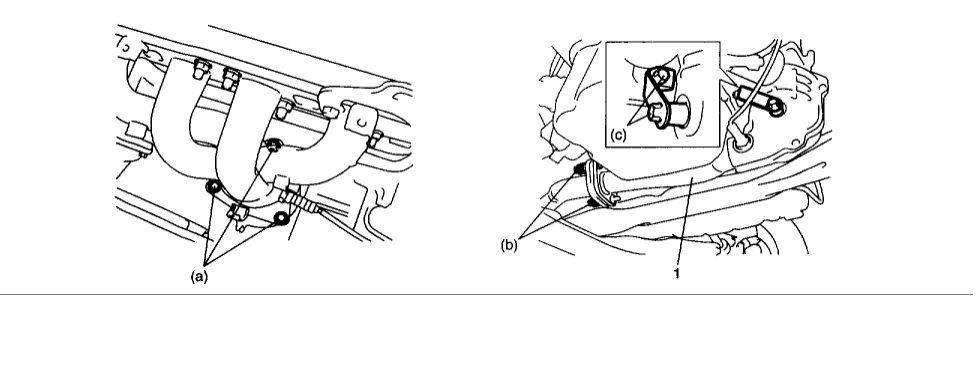 (a)

(c)

(b)

1