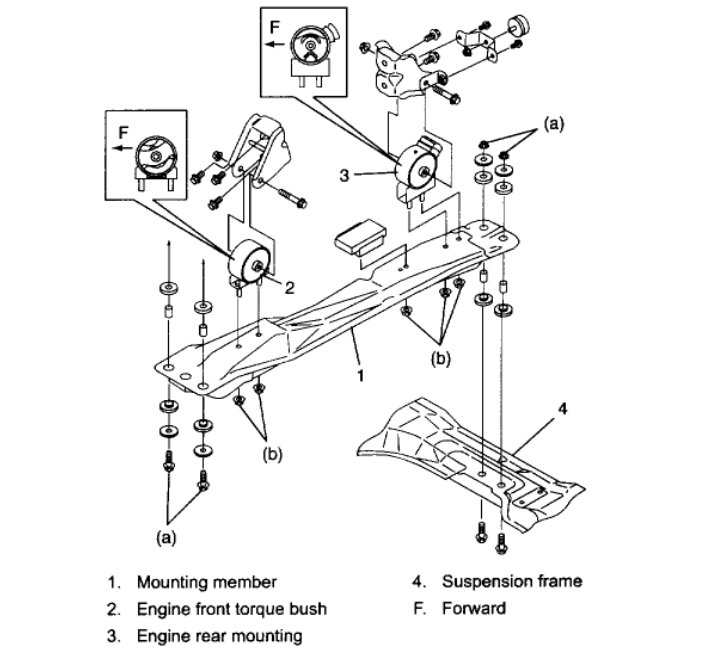 F

F

(a)

3

2

(b)

1

4

(b)

(a)

1. Mounting member
2. Engine front torque bush
3. Engine rear mounting

4. Suspension frame
F. Forward