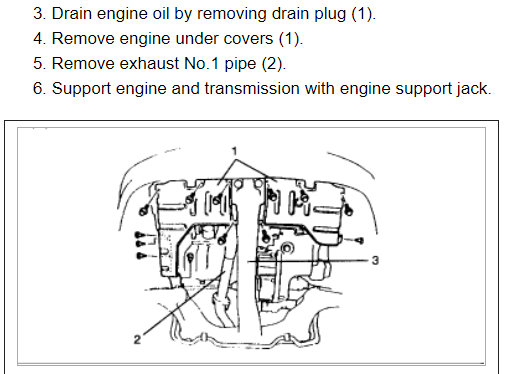 3. Drain engine oil by removing drain plug (1).
4. Remove engine under covers (1).
5. Remove exhaust No.1 pipe (2).
6. Support engine and transmission with engine support jack.

1
3
2