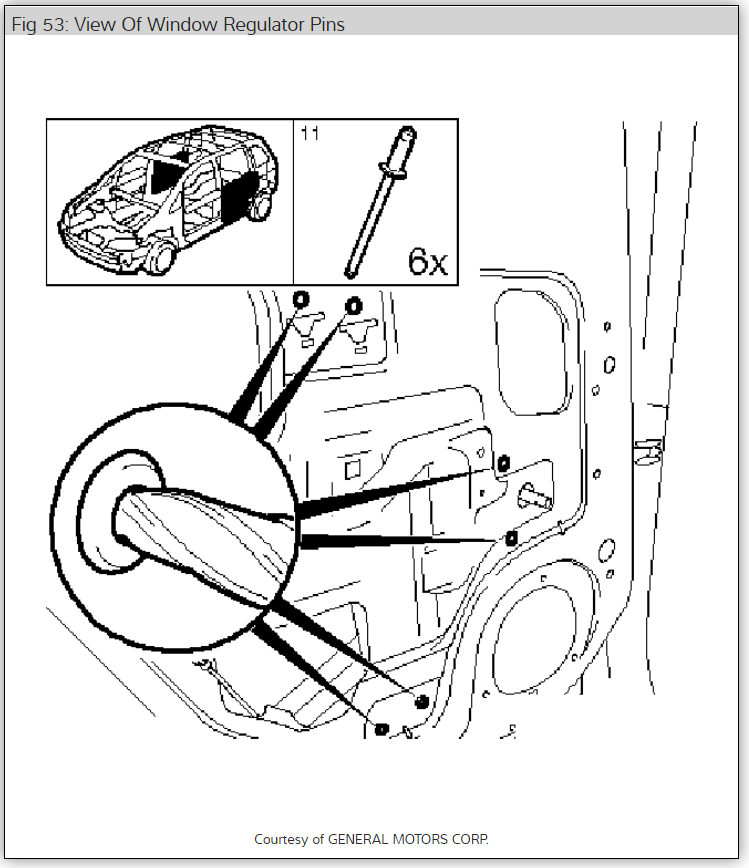 Fig 53: View Of Window Regulator Pins

11

6x

Courtesy of GENERAL MOTORS CORP.