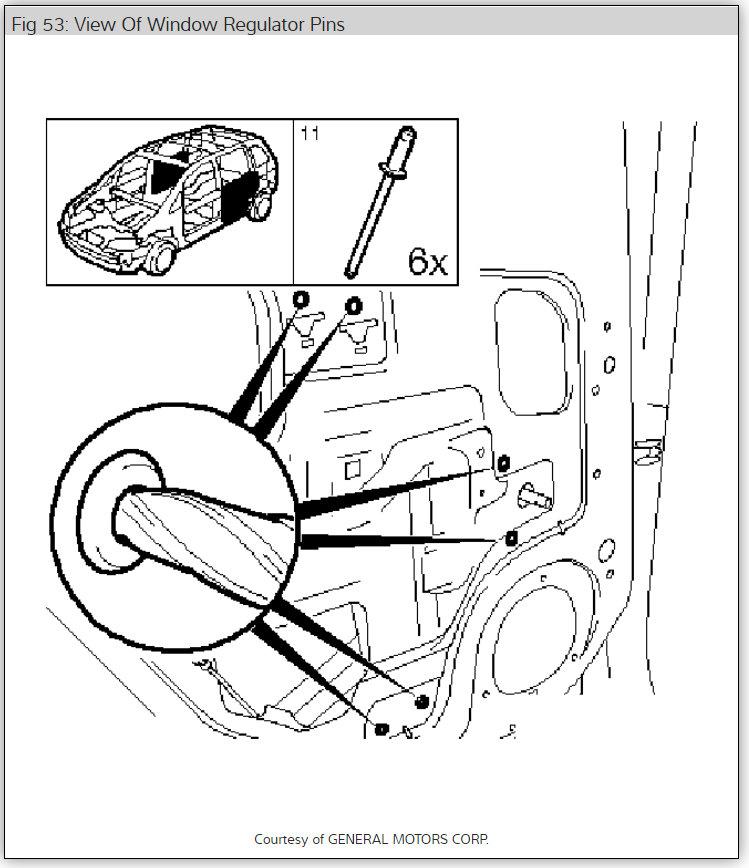 Fig 53: View Of Window Regulator Pins

11

6x

Courtesy of GENERAL MOTORS CORP.