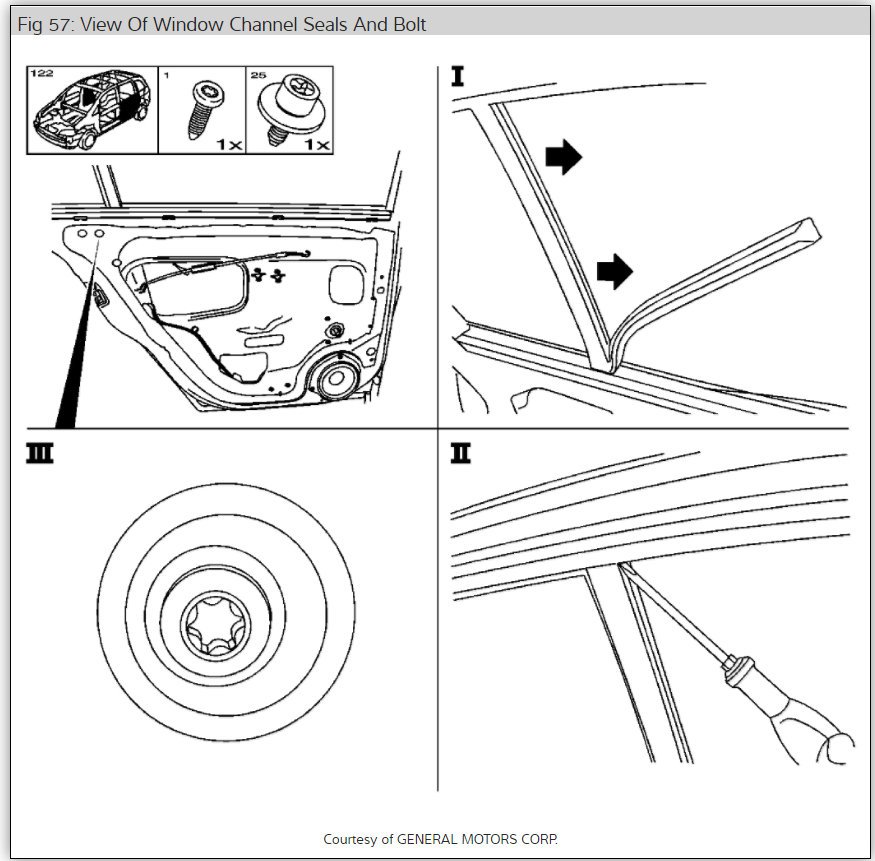 Fig 57: View Of Window Channel Seals And Bolt

122

1

1x

25

1x

I

III

II

Courtesy of GENERAL MOTORS CORP.