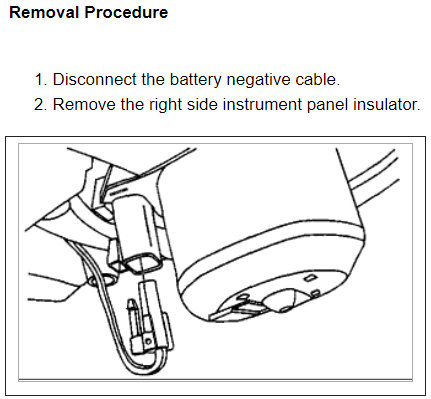 Removal Procedure

1. Disconnect the battery negative cable.
2. Remove the right side instrument panel insulator.