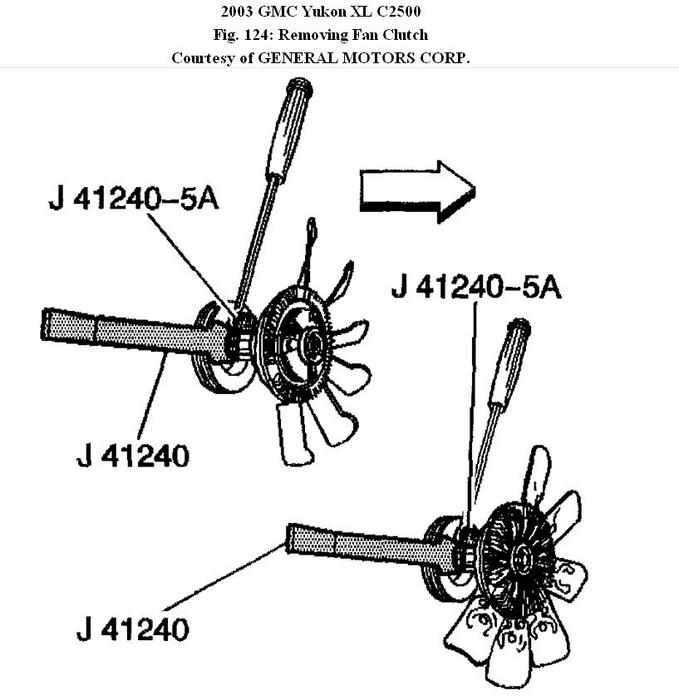 2003 GMC Yukon XL C2500
Fig. 124: Removing Fan Clutch
Courtesy of GENERAL MOTORS CORP.

J 41240–5A

J 41240

J 41240–5A

J 41240