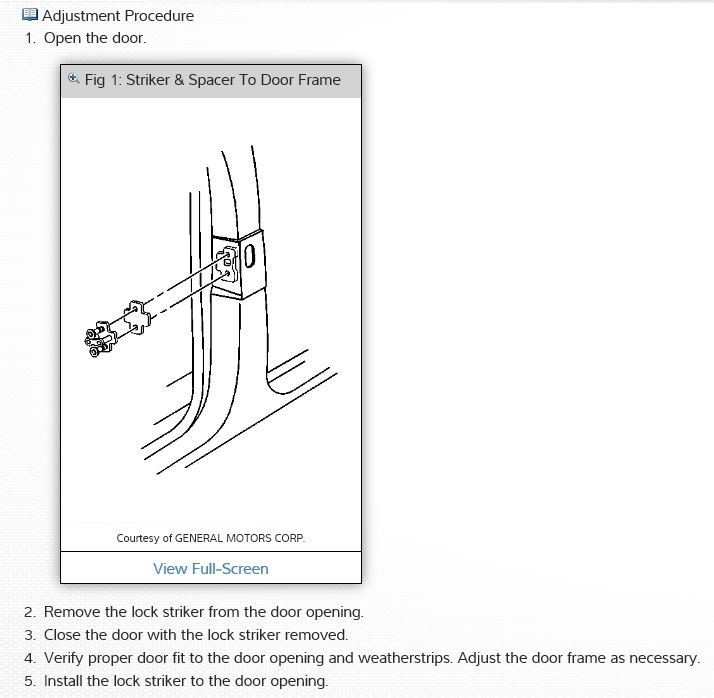 Adjustment Procedure

1. Open the door.

Fig 1: Striker & Spacer To Door Frame

Courtesy of GENERAL MOTORS CORP.

View Full-Screen

2. Remove the lock striker from the door opening.
3. Close the door with the lock striker removed.
4. Verify proper door fit to the door opening and weatherstrips. Adjust the door frame as necessary.
5. Install the lock striker to the door opening.