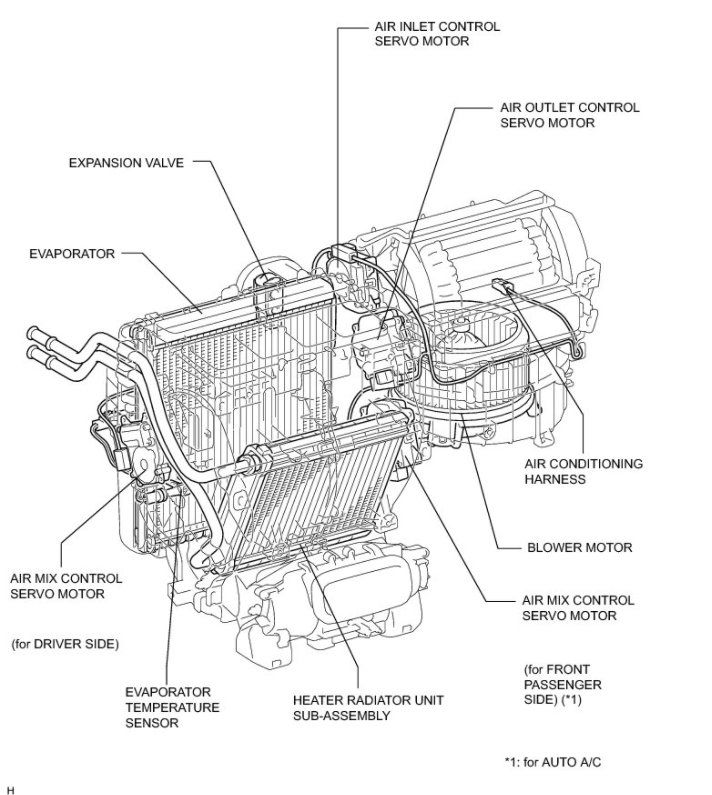 AIR INLET CONTROL SERVO MOTOR

AIR OUTLET CONTROL SERVO MOTOR

EXPANSION VALVE

EVAPORATOR

AIR CONDITIONING HARNESS

BLOWER MOTOR

AIR MIX CONTROL SERVO MOTOR

(for DRIVER SIDE)

AIR MIX CONTROL SERVO MOTOR

(for FRONT PASSENGER SIDE) (*1)

EVAPORATOR TEMPERATURE SENSOR

HEATER RADIATOR UNIT SUB-ASSEMBLY

*1: for AUTO A/C

H