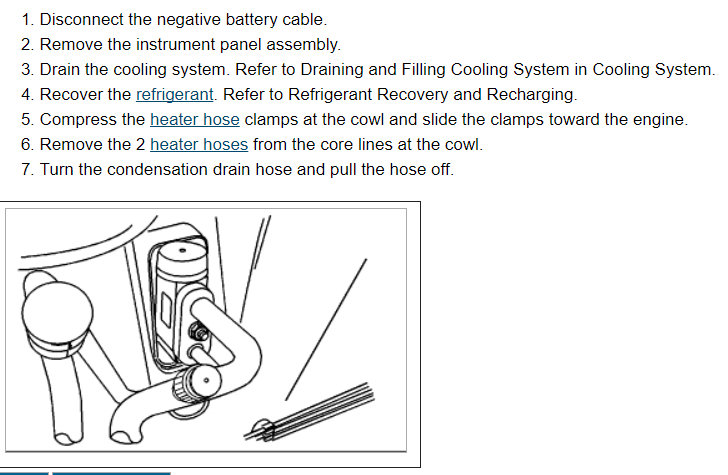 1. Disconnect the negative battery cable.
2. Remove the instrument panel assembly.
3. Drain the cooling system. Refer to Draining and Filling Cooling System in Cooling System.
4. Recover the refrigerant. Refer to Refrigerant Recovery and Recharging.
5. Compress the heater hose clamps at the cowl and slide the clamps toward the engine.
6. Remove the 2 heater hoses from the core lines at the cowl.
7. Turn the condensation drain hose and pull the hose off.