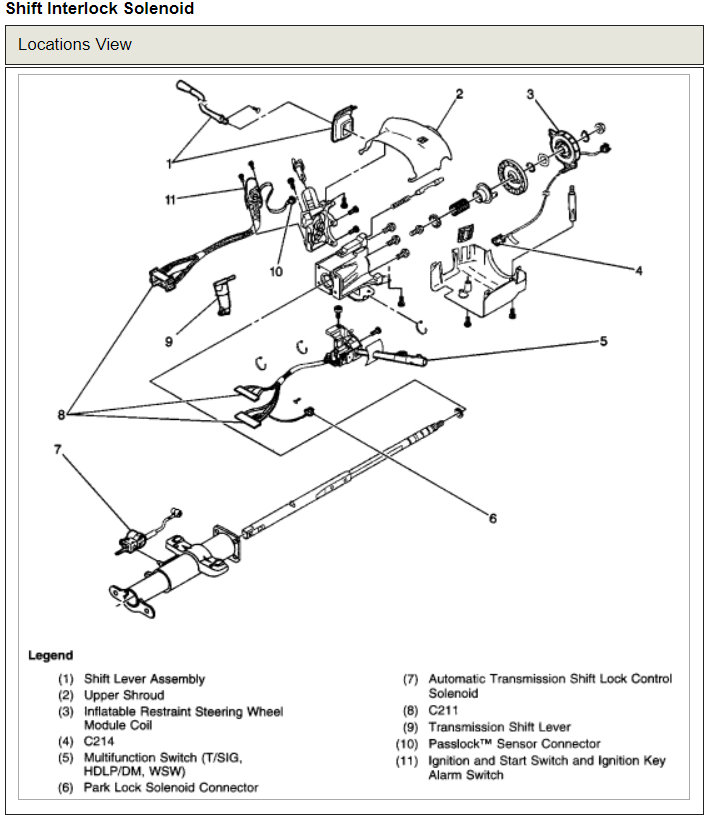 Shift Interlock Solenoid

Locations View

1
2
3
11
10
4
9
5
8
7
6

Legend

(1) Shift Lever Assembly
(2) Upper Shroud
(3) Inflatable Restraint Steering Wheel Module Coil
(4) C214
(5) Multifunction Switch (T/SIG, HDLP/DM, WSW)
(6) Park Lock Solenoid Connector

(7) Automatic Transmission Shift Lock Control Solenoid
(8) C211
(9) Transmission Shift Lever
(10) Passlock™ Sensor Connector
(11) Ignition and Start Switch and Ignition Key Alarm Switch