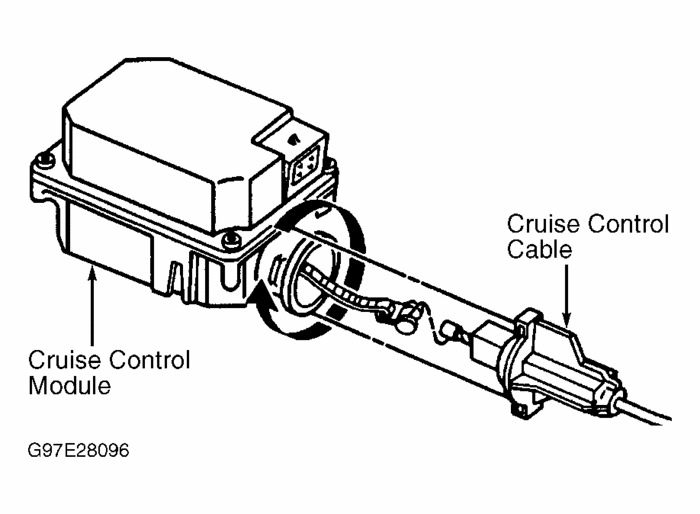 Cruise Control Cable

Cruise Control Module

G97E28096