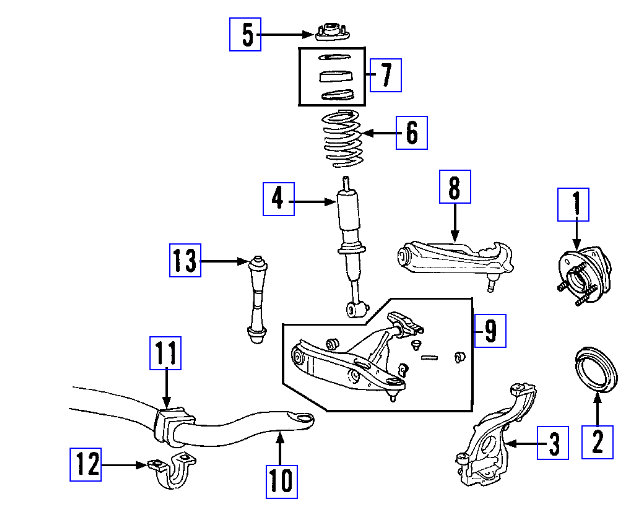 5
7
6
4
8
1
13
9
11
2
3
12
10