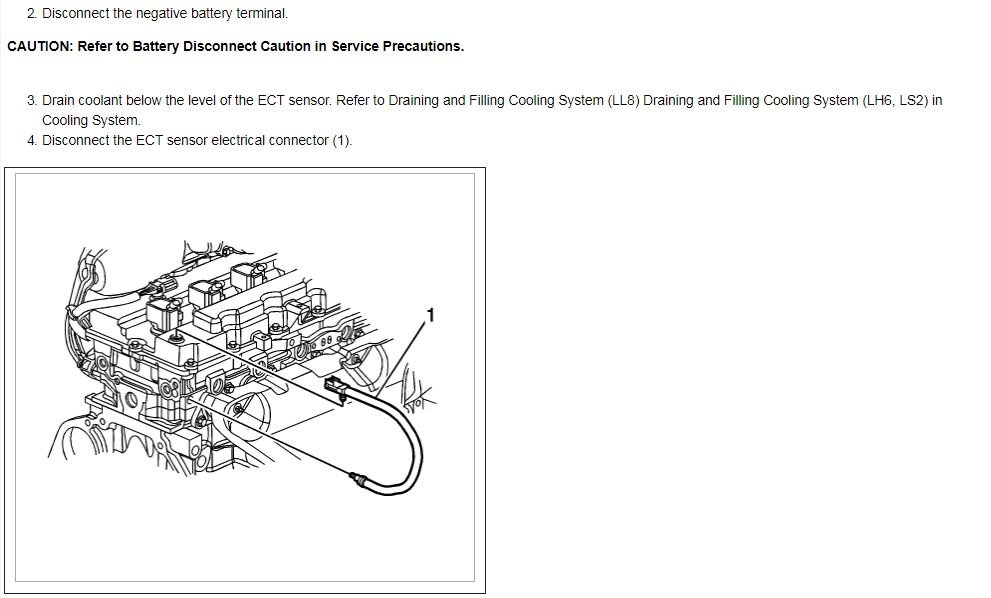 2. Disconnect the negative battery terminal.

CAUTION: Refer to Battery Disconnect Caution in Service Precautions.

3. Drain coolant below the level of the ECT sensor. Refer to Draining and Filling Cooling System (LL8) Draining and Filling Cooling System (LH6, LS2) in Cooling System.

4. Disconnect the ECT sensor electrical connector (1).

1