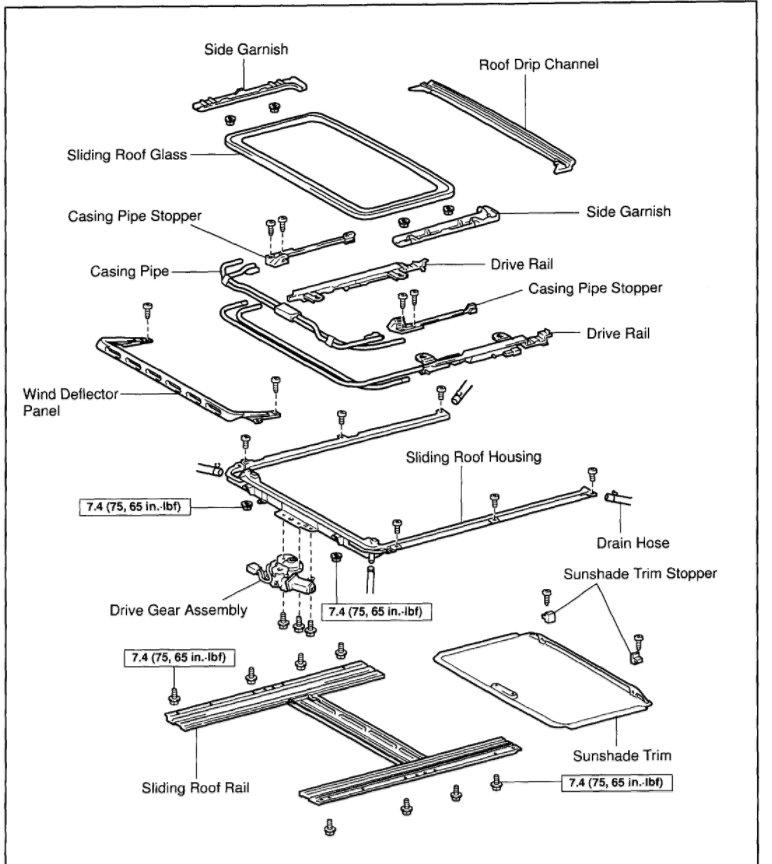 Side Garnish

Roof Drip Channel

Sliding Roof Glass

Casing Pipe Stopper

Side Garnish

Casing Pipe

Drive Rail

Casing Pipe Stopper

Drive Rail

Wind Deflector Panel

Sliding Roof Housing

7.4 (75, 65 in.-lbf)

Drain Hose

Sunshade Trim Stopper

Drive Gear Assembly

7.4 (75, 65 in.-lbf)

7.4 (75, 65 in.-lbf)

Sunshade Trim

Sliding Roof Rail

7.4 (75, 65 in.-lbf)