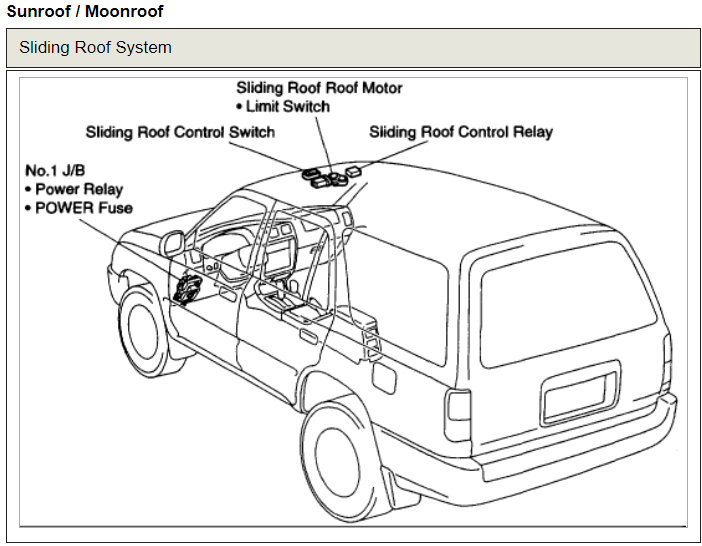 Sunroof / Moonroof

Sliding Roof System

Sliding Roof Roof Motor
• Limit Switch

Sliding Roof Control Switch

Sliding Roof Control Relay

No.1 J/B
• Power Relay
• POWER Fuse