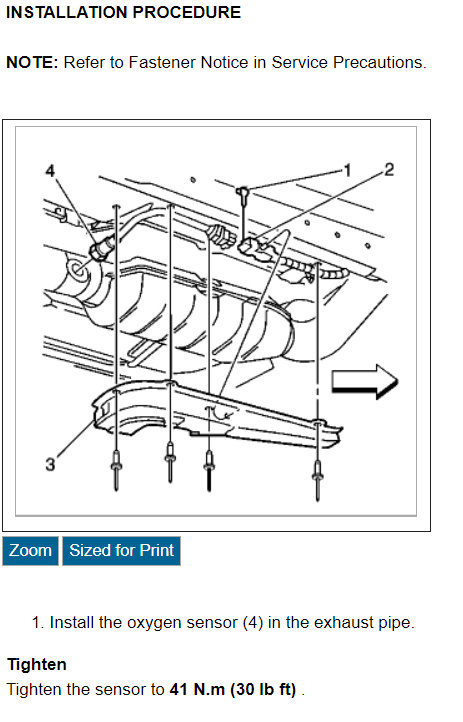 INSTALLATION PROCEDURE

NOTE: Refer to Fastener Notice in Service Precautions.

4

1

2

3

Zoom Sized for Print

1. Install the oxygen sensor (4) in the exhaust pipe.

Tighten
Tighten the sensor to 41 N.m (30 lb ft) .