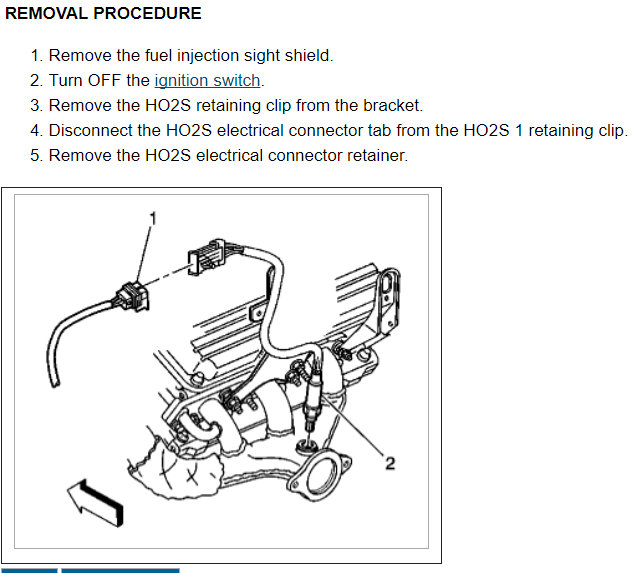 REMOVAL PROCEDURE

1. Remove the fuel injection sight shield.
2. Turn OFF the ignition switch.
3. Remove the HO2S retaining clip from the bracket.
4. Disconnect the HO2S electrical connector tab from the HO2S 1 retaining clip.
5. Remove the HO2S electrical connector retainer.

1

2