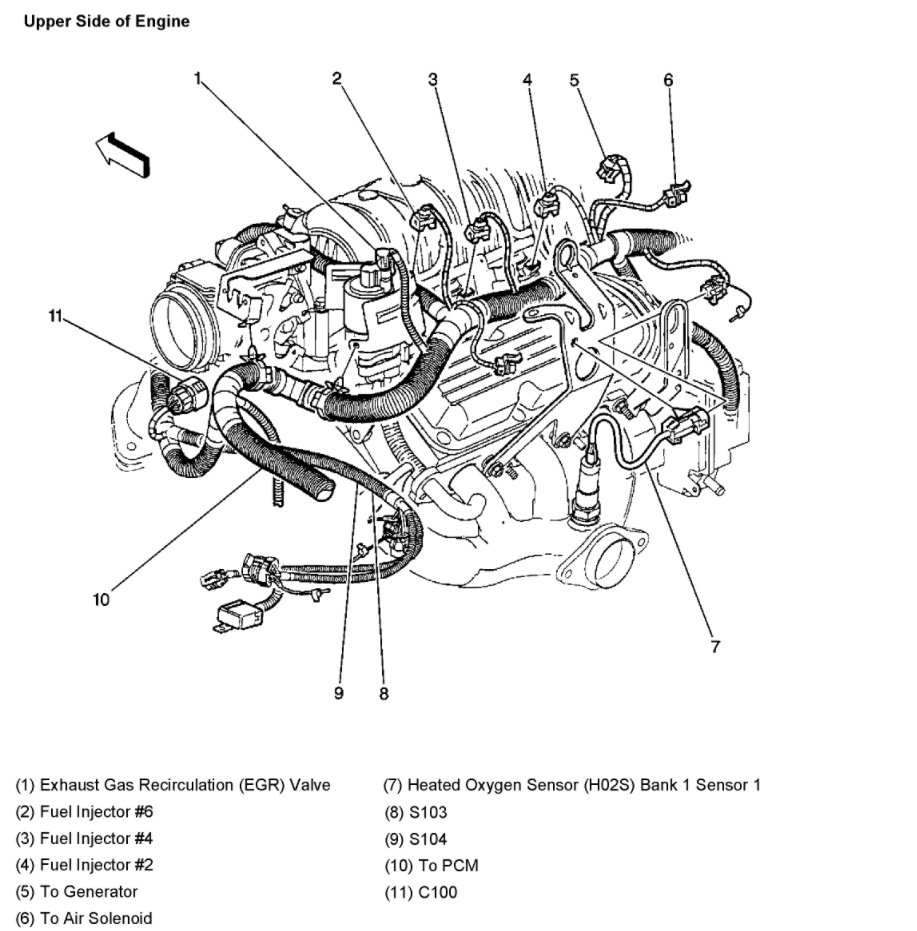 Upper Side of Engine

1
2
3
4
5
6
11
10
9
8
7

(1) Exhaust Gas Recirculation (EGR) Valve
(2) Fuel Injector #6
(3) Fuel Injector #4
(4) Fuel Injector #2
(5) To Generator
(6) To Air Solenoid

(7) Heated Oxygen Sensor (H02S) Bank 1 Sensor 1
(8) S103
(9) S104
(10) To PCM
(11) C100