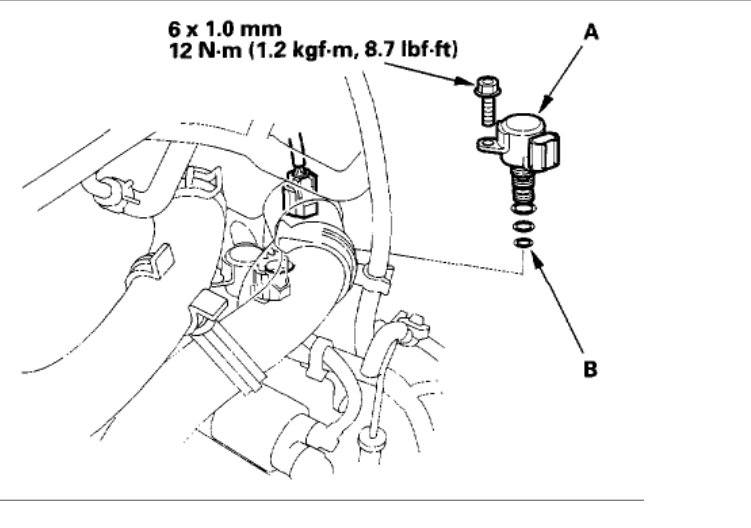 6 x 1.0 mm
12 N·m (1.2 kgf·m, 8.7 lbf·ft)

A

B