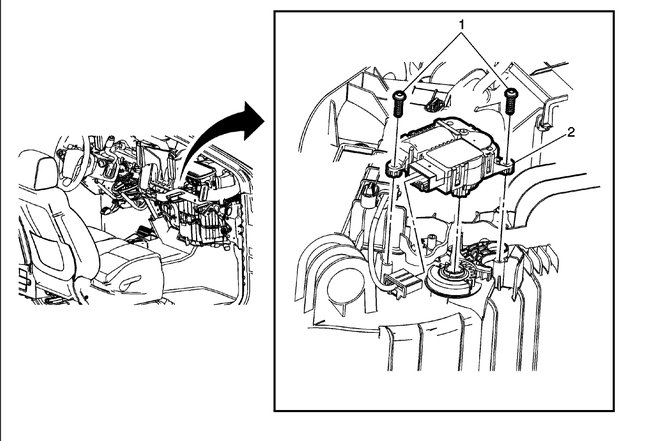 1
2