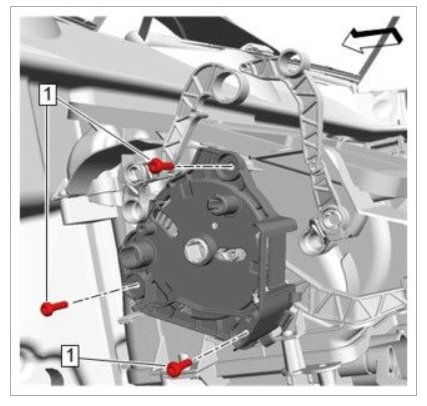 1
1